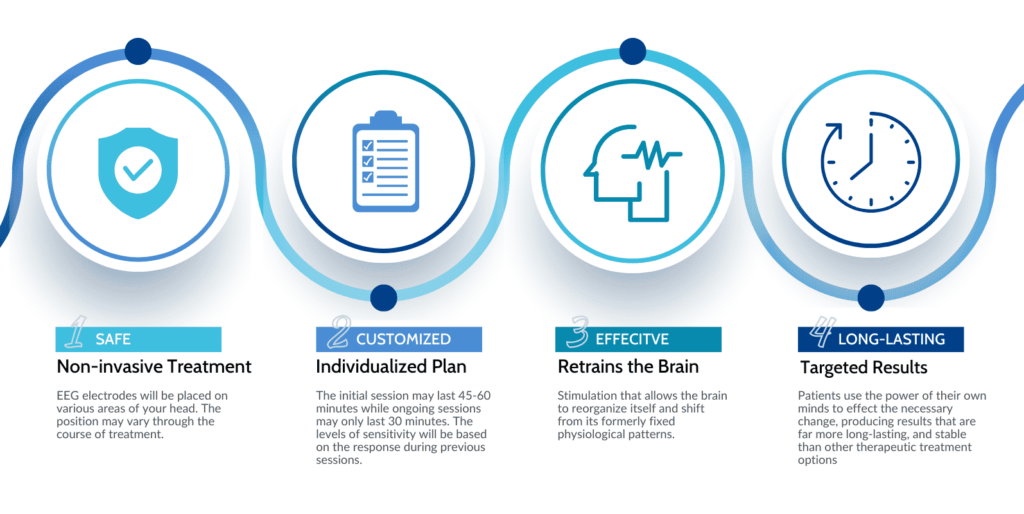 1 SAFE
Non-invasive Treatment
EEG electrodes will be placed on various areas of your head. The position may vary through the course of treatment.

2 CUSTOMIZED
Individualized Plan
The initial session may last 45-60 minutes while ongoing sessions may only last 30 minutes. The levels of sensitivity will be based on the response during previous sessions.

3 EFFECITVE
Retrains the Brain
Stimulation that allows the brain to reorganize itself and shift from its formerly fixed physiological patterns.

4 LONG-LASTING
Targeted Results
Patients use the power of their own minds to effect the necessary change, producing results that are far more long-lasting, and stable than other therapeutic treatment options